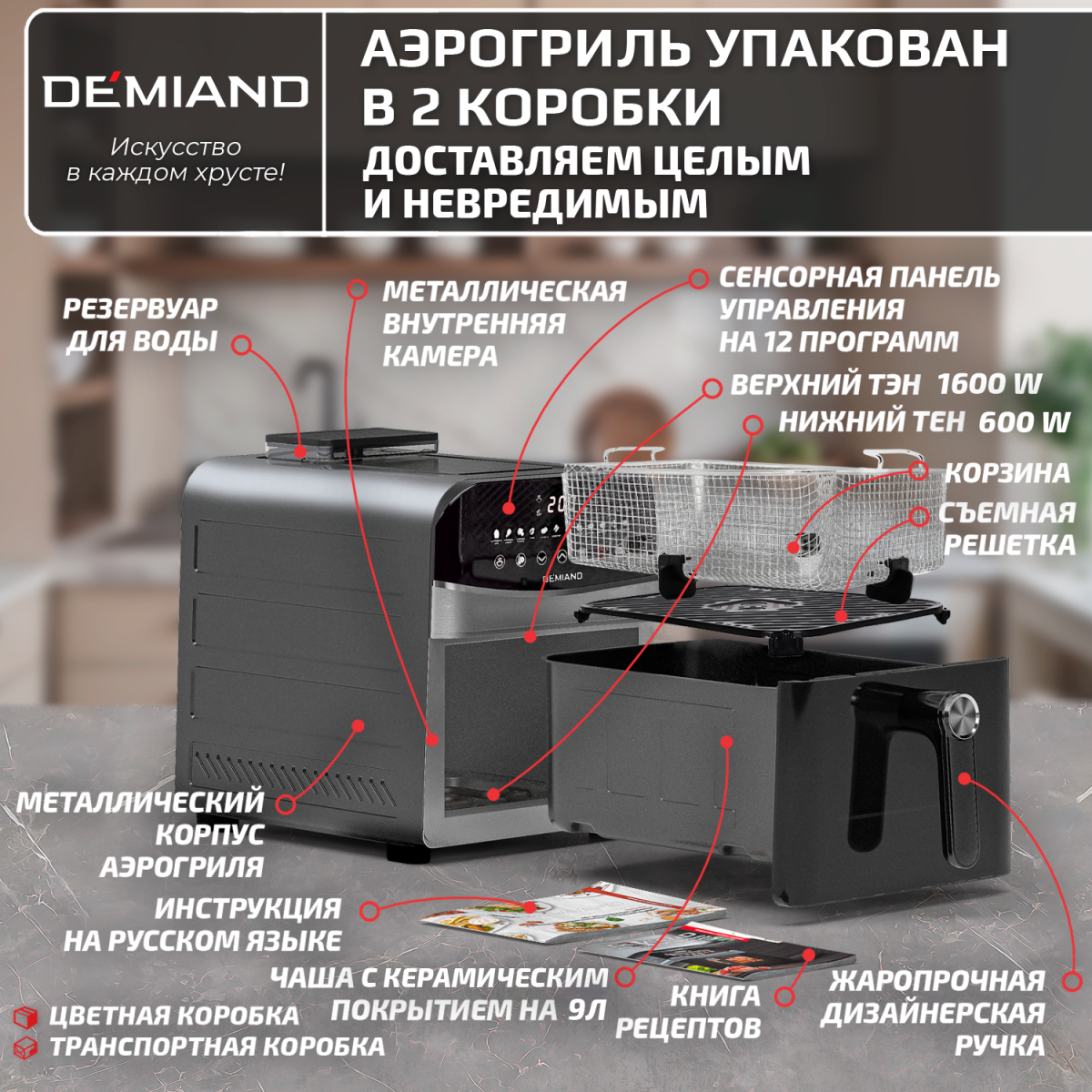 DEMIAND

Искусство в каждом хрусте!

АЭРОГРИЛЬ УПАКОВАН В 2 КОРОБКИ
ДОСТАВЛЯЕМ ЦЕЛЫМ И НЕВРЕДИМЫМ

РЕЗЕРВУАР ДЛЯ ВОДЫ

МЕТАЛЛИЧЕСКАЯ ВНУТРЕННЯЯ КАМЕРА

СЕНСОРНАЯ ПАНЕЛЬ УПРАВЛЕНИЯ НА 12 ПРОГРАММ

ВЕРХНИЙ ТЭН 1600 W
НИЖНИЙ ТЕН 600 W

КОРЗИНА

СЪЕМНАЯ РЕШЕТКА

DEMIAND

МЕТАЛЛИЧЕСКИЙ КОРПУС АЭРОГРИЛЯ

ИНСТРУКЦИЯ НА РУССКОМ ЯЗЫКЕ

ЧАША С КЕРАМИЧЕСКИМ ПОКРЫТИЕМ НА 9Л

КНИГА РЕЦЕПТОВ

ЖАРОПРОЧНАЯ ДИЗАЙНЕРСКАЯ РУЧКА

ЦВЕТНАЯ КОРОБКА
ТРАНСПОРТНАЯ КОРОБКА